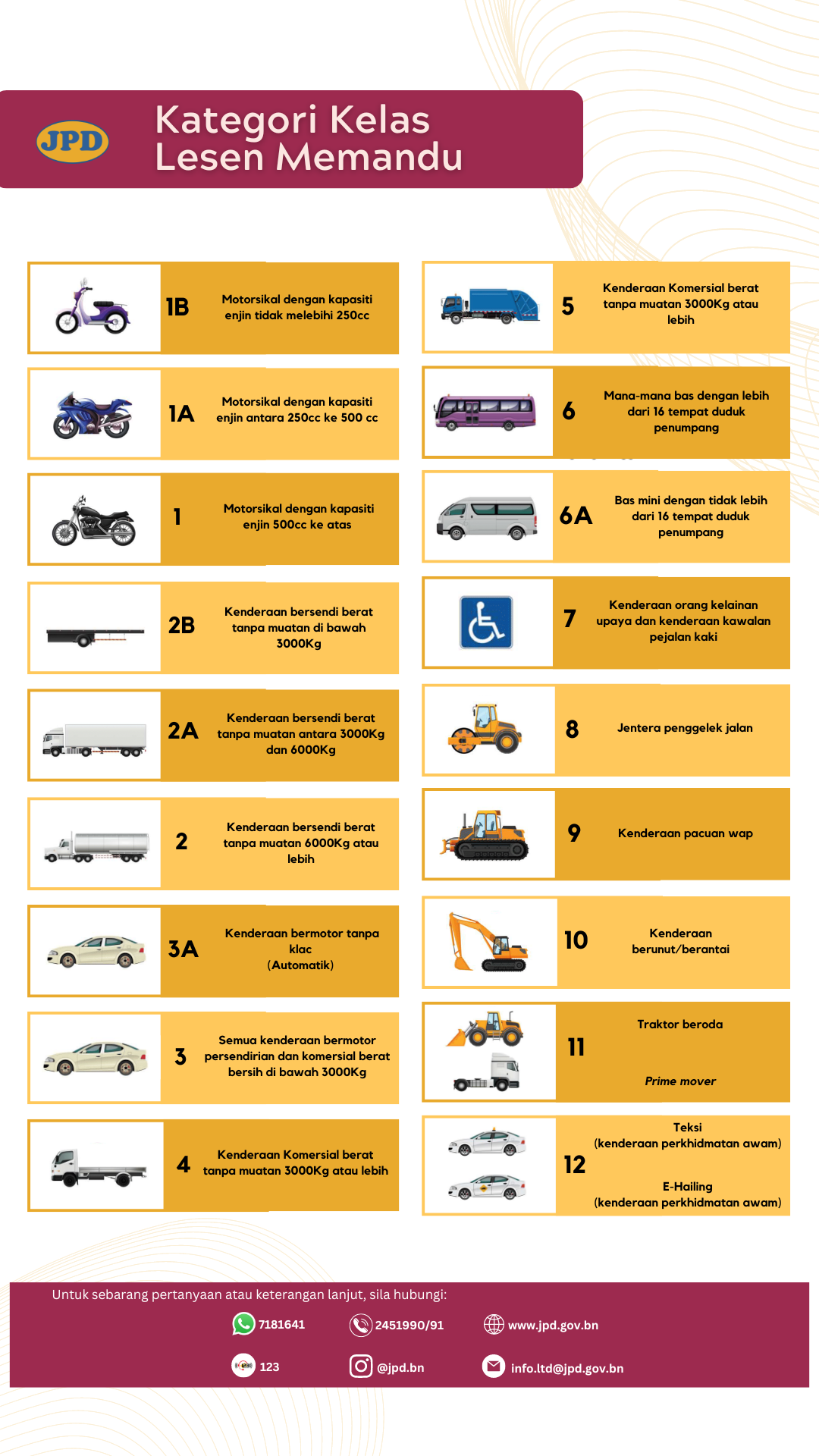 JPD

Kategori Kelas Lesen Memandu

1B Motorsikal dengan kapasiti enjin tidak melebihi 250cc

1A Motorsikal dengan kapasiti enjin antara 250cc ke 500 cc

1 Motorsikal dengan kapasiti enjin 500cc ke atas

2B Kenderaan bersendi berat tanpa muatan di bawah 3000Kg

2A Kenderaan bersendi berat tanpa muatan antara 3000Kg dan 6000Kg

2 Kenderaan bersendi berat tanpa muatan 6000Kg atau lebih

3A Kenderaan bermotor tanpa klac (Automatik)

3 Semua kenderaan bermotor persendirian dan komersial berat bersih di bawah 3000Kg

4 Kenderaan Komersial berat tanpa muatan 3000Kg atau lebih

5 Kenderaan Komersial berat tanpa muatan 3000Kg atau lebih

6 Mana-mana bas dengan lebih dari 16 tempat duduk penumpang

6A Bas mini dengan tidak lebih dari 16 tempat duduk penumpang

7 Kenderaan orang kelainan upaya dan kenderaan kawalan pejalan kaki

8 Jentera penggelek jalan

9 Kenderaan pacuan wap

10 Kenderaan berunut/berantai

11 Traktor beroda

Prime mover

12 Teksi (kenderaan perkhidmatan awam)

E-Hailing (kenderaan perkhidmatan awam)

Untuk sebarang pertanyaan atau keterangan lanjut, sila hubungi:

7181641 2451990/91 www.jpd.gov.bn

123 @jpd.bn info.ltd@jpd.gov.bn